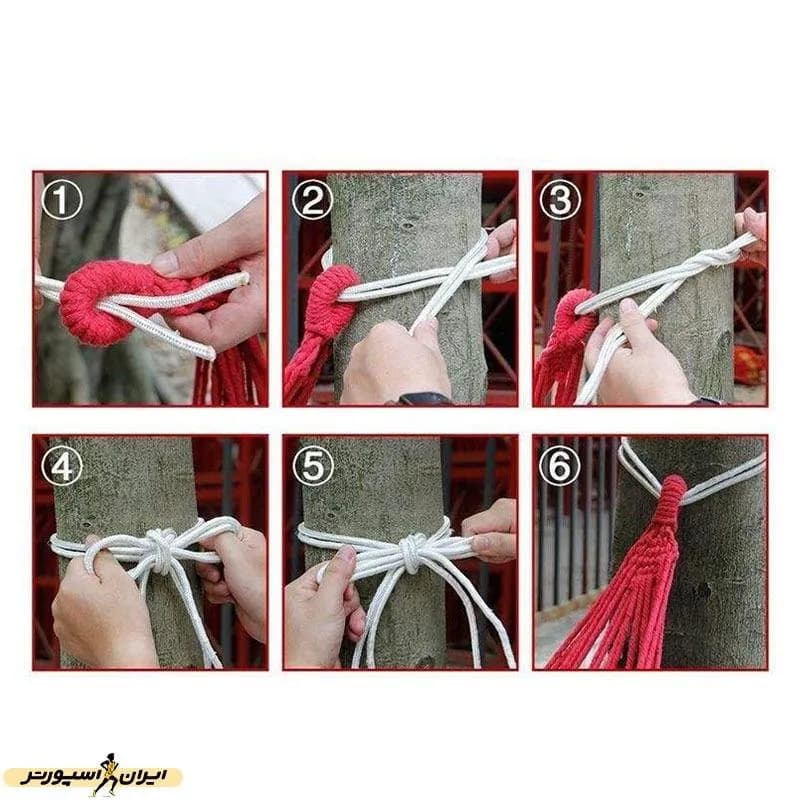 ①

②

③

④

⑤

⑥

ایران اسپورتر